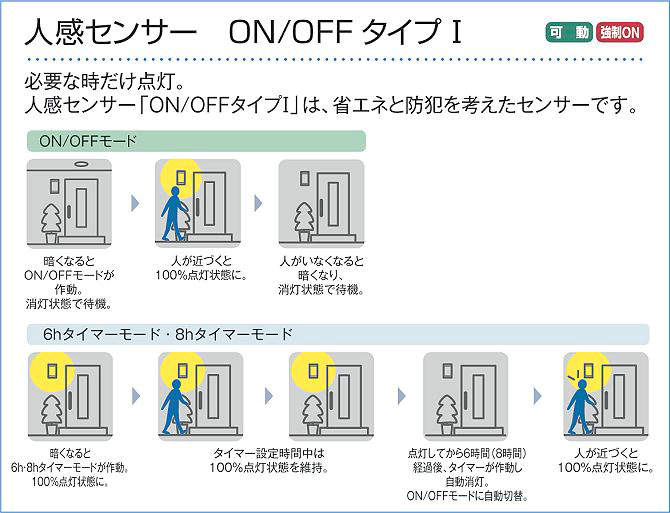 人感センサー　ON/OFF タイプ I

可　動　強制ON

必要な時だけ点灯。
人感センサー「ON/OFFタイプI」は、省エネと防犯を考えたセンサーです。

ON/OFFモード

暗くなると ON/OFFモードが作動。消灯状態で待機。

人が近づくと 100%点灯状態に。

人がいなくなると 暗くなり、消灯状態で待機。

6hタイマーモード・8hタイマーモード

暗くなると 6h·8hタイマーモードが作動。100%点灯状態に。

タイマー設定時間中は 100%点灯状態を維持。

点灯してから6時間（8時間）経過後、タイマーが作動し自動消灯。ON/OFFモードに自動切替。

人が近づくと 100%点灯状態に。